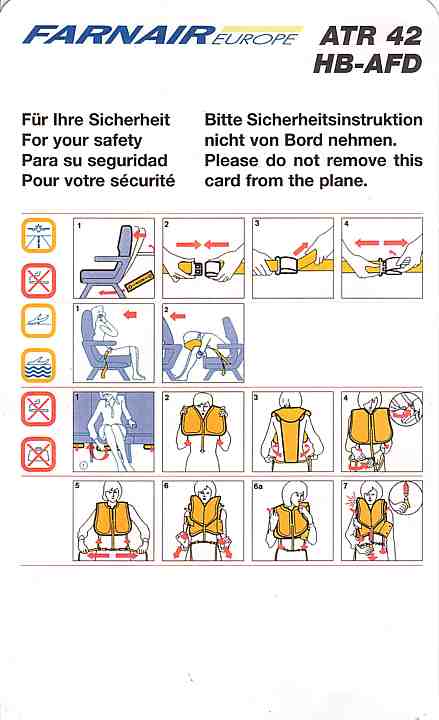 FARNAIR EUROPE

ATR 42
HB-AFD

Für Ihre Sicherheit
For your safety
Para su seguridad
Pour votre sécurité

Bitte Sicherheitsinstruktion nicht von Bord nehmen.
Please do not remove this card from the plane.

1 2 3 4

1 2

1 2 3 4

5 6 6a 7